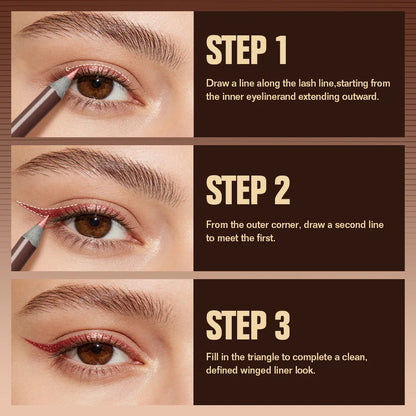 STEP 1

Draw a line along the lash line,starting from the inner eyelinerand extending outward.

STEP 2

From the outer corner, draw a second line to meet the first.

STEP 3

Fill in the triangle to complete a clean, defined winged liner look.